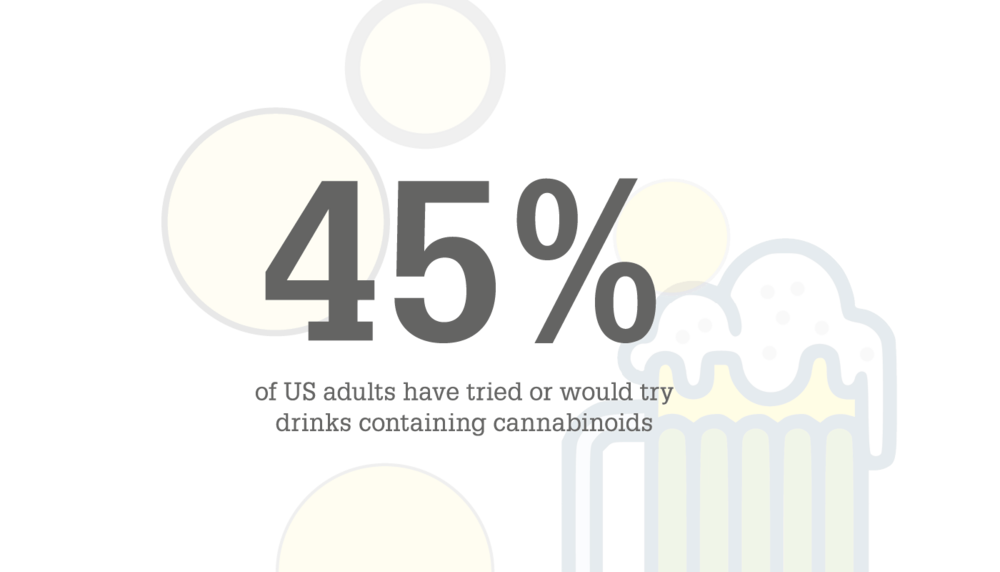 45%

of US adults have tried or would try drinks containing cannabinoids