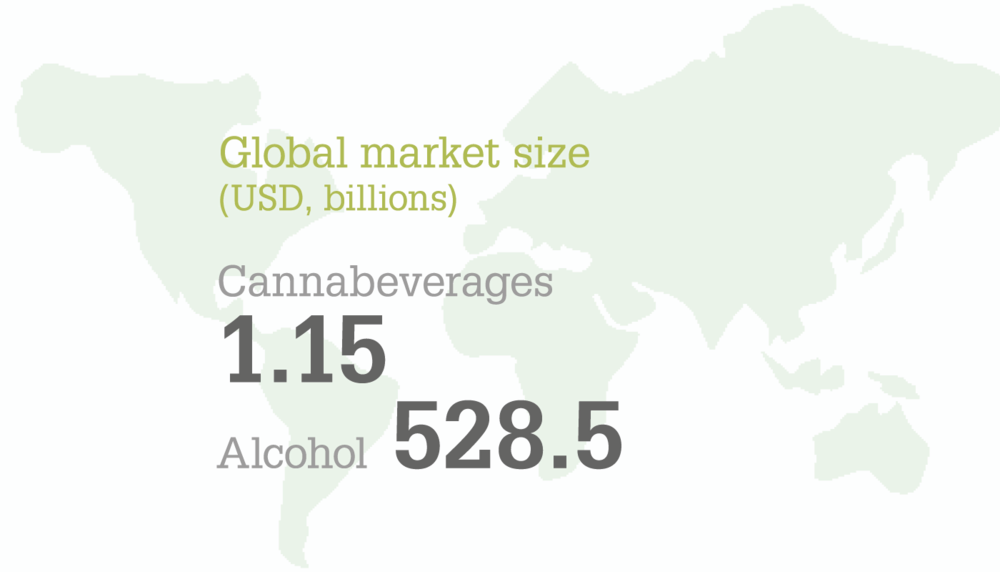 Global market size
(USD, billions)

Cannabeverages
1.15

Alcohol 528.5