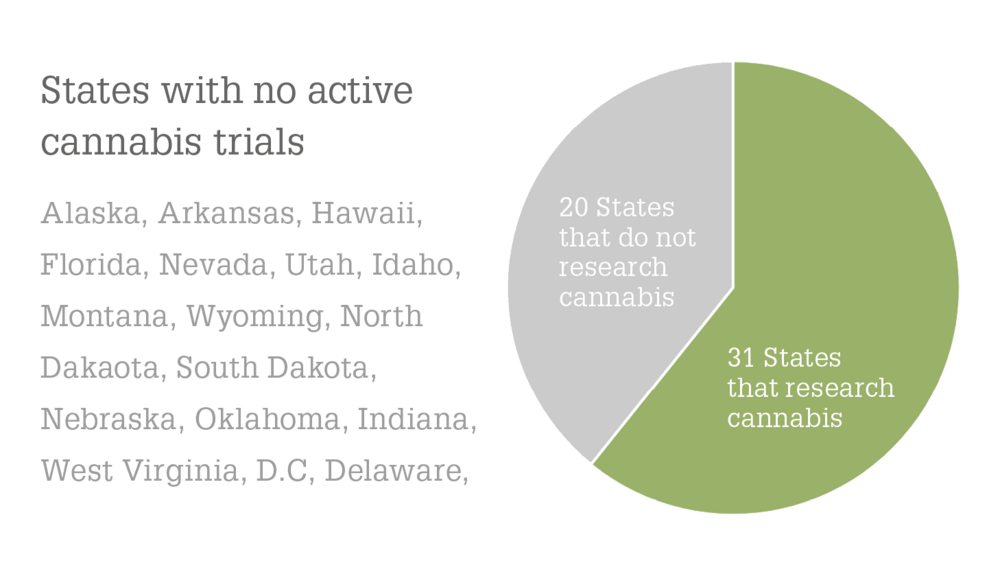 States with no active cannabis trials

Alaska, Arkansas, Hawaii, Florida, Nevada, Utah, Idaho, Montana, Wyoming, North Dakaota, South Dakota, Nebraska, Oklahoma, Indiana, West Virginia, D.C, Delaware,

20 States that do not research cannabis

31 States that research cannabis