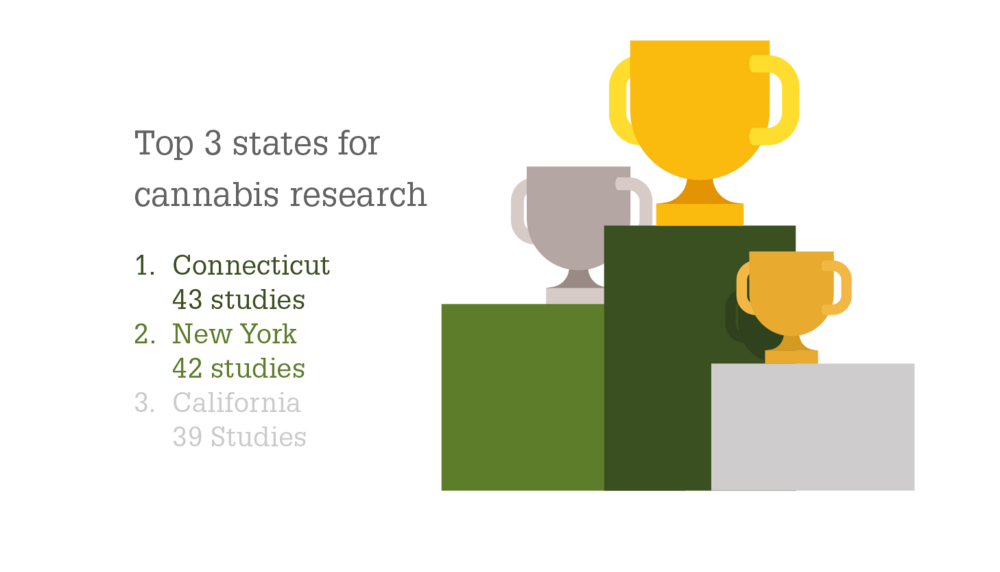 Top 3 states for cannabis research

1. Connecticut
43 studies
2. New York
42 studies
3. California
39 Studies