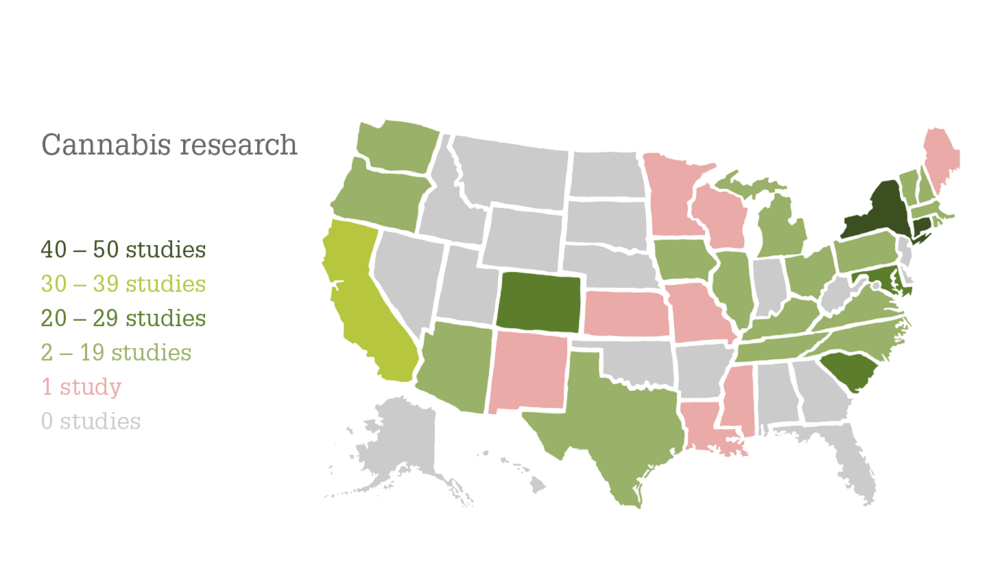 Cannabis research

40 – 50 studies
30 – 39 studies
20 – 29 studies
2 – 19 studies
1 study
0 studies