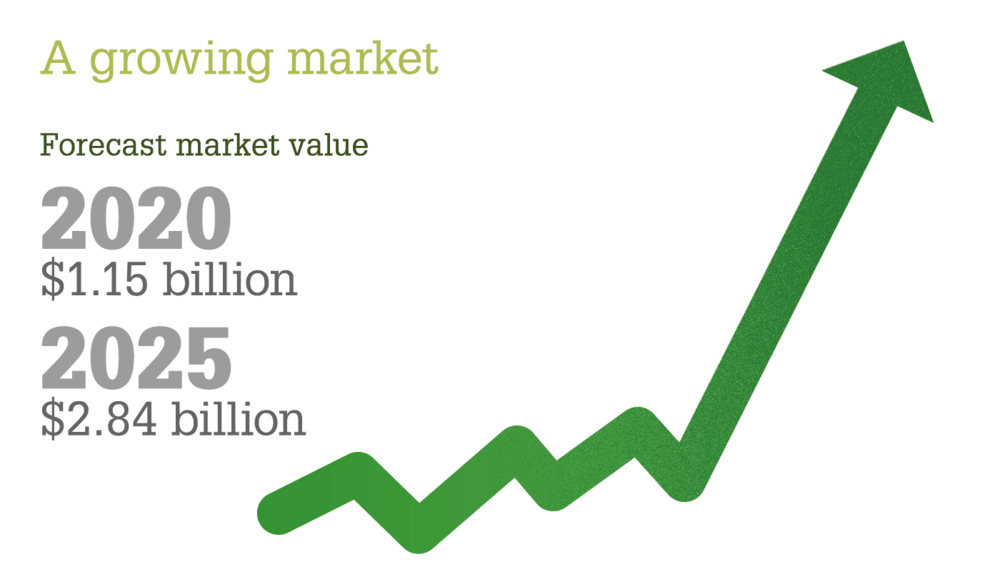 A growing market

Forecast market value

2020
\$1.15 billion

2025
\$2.84 billion