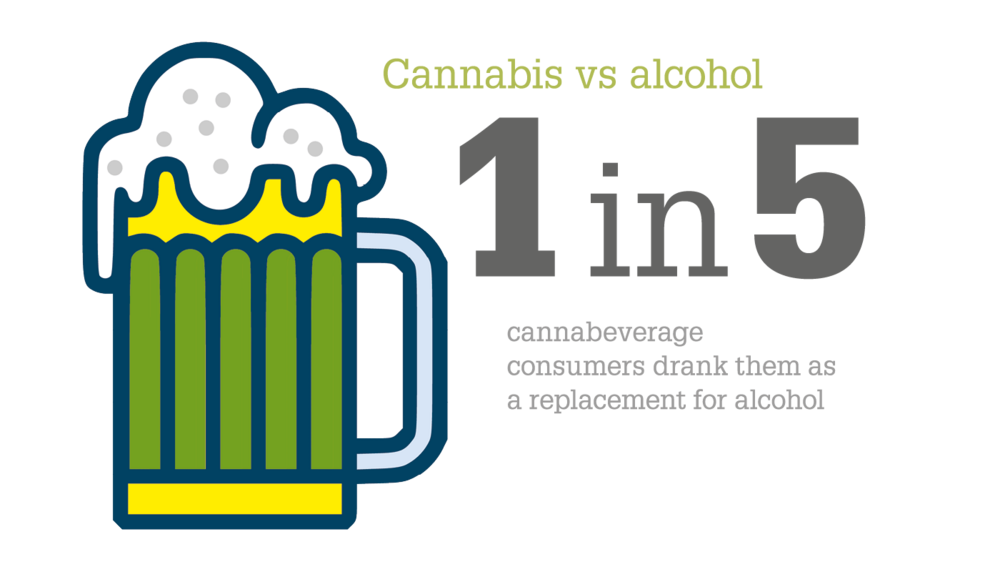 Cannabis vs alcohol

1 in 5

cannabeverage consumers drank them as a replacement for alcohol