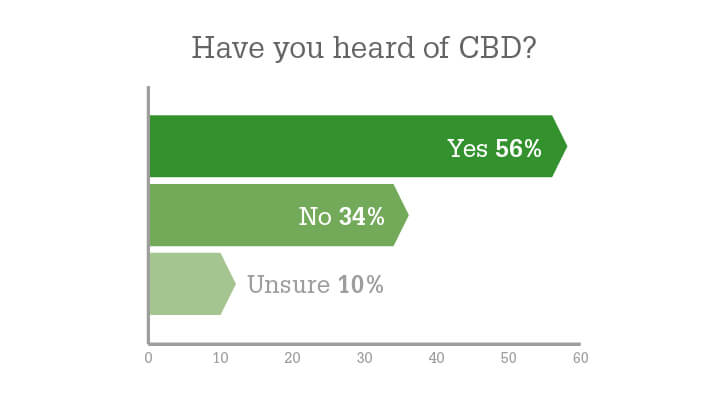 Have you heard of CBD?

Yes 56%

No 34%

Unsure 10%

0 10 20 30 40 50 60