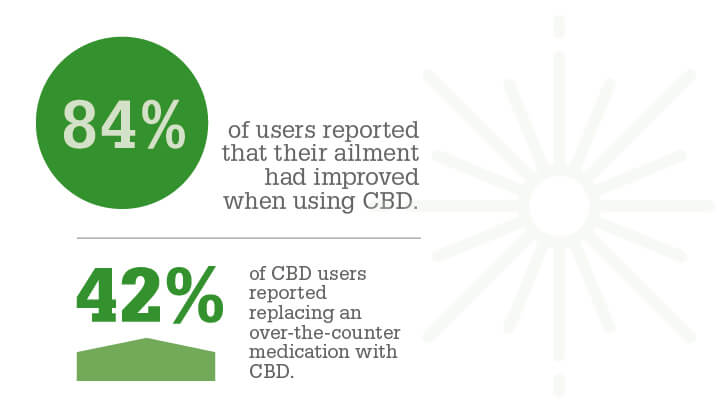 84%

of users reported that their ailment had improved when using CBD.

42%

of CBD users reported replacing an over-the-counter medication with CBD.