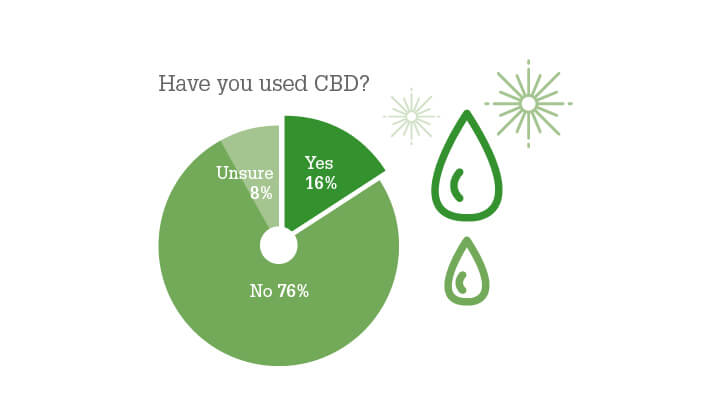 Have you used CBD?

Unsure
8%

Yes
16%

No 76%