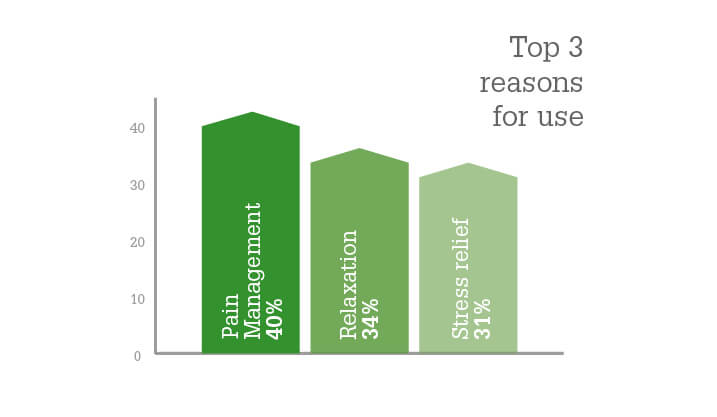 Top 3 reasons for use

40
30
20
10
0

Pain Management 40%

Relaxation 34%

Stress relief 31%