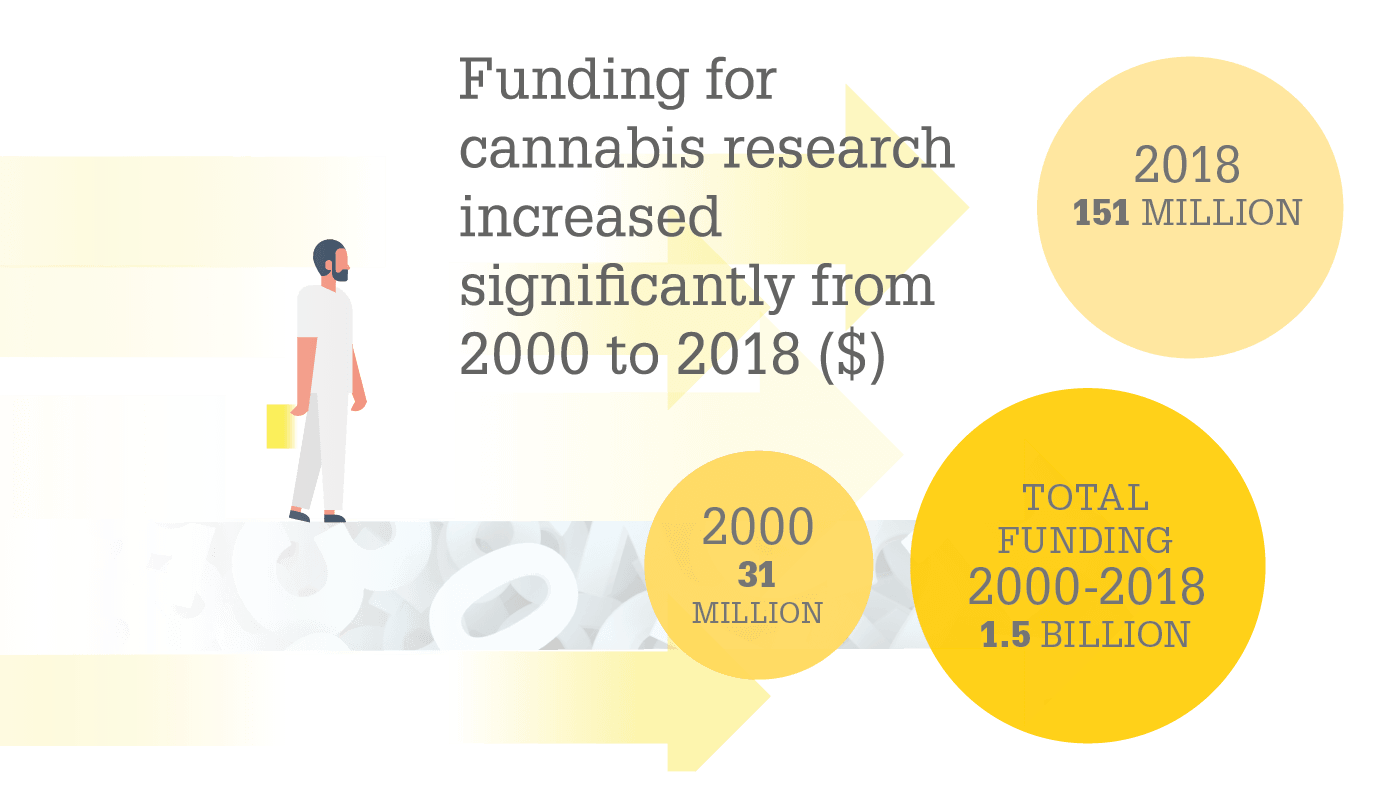 Funding for cannabis research increased significantly from 2000 to 2018 ($)

2018
151 MILLION

2000
31
MILLION

TOTAL FUNDING
2000-2018
1.5 BILLION