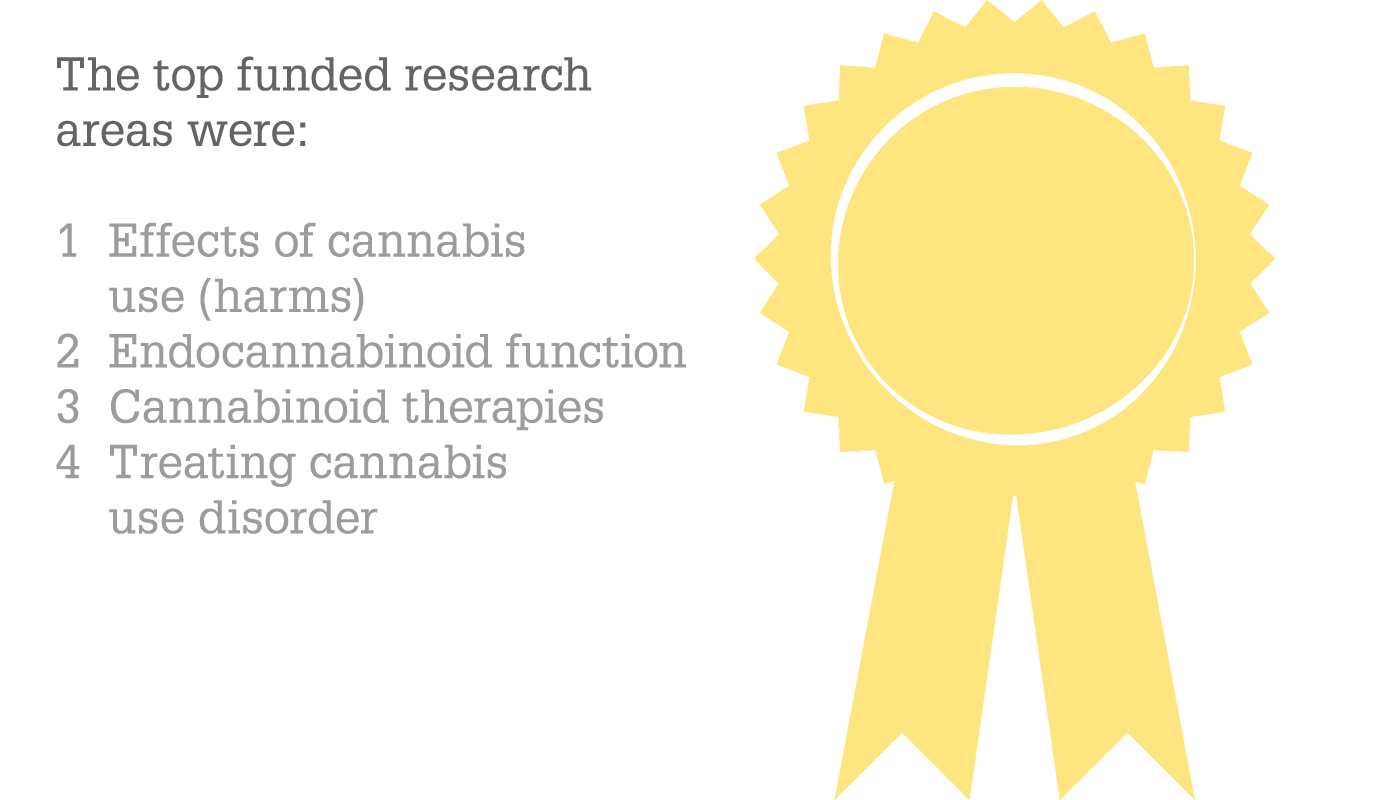 The top funded research areas were:

1 Effects of cannabis use (harms)
2 Endocannabinoid function
3 Cannabinoid therapies
4 Treating cannabis use disorder