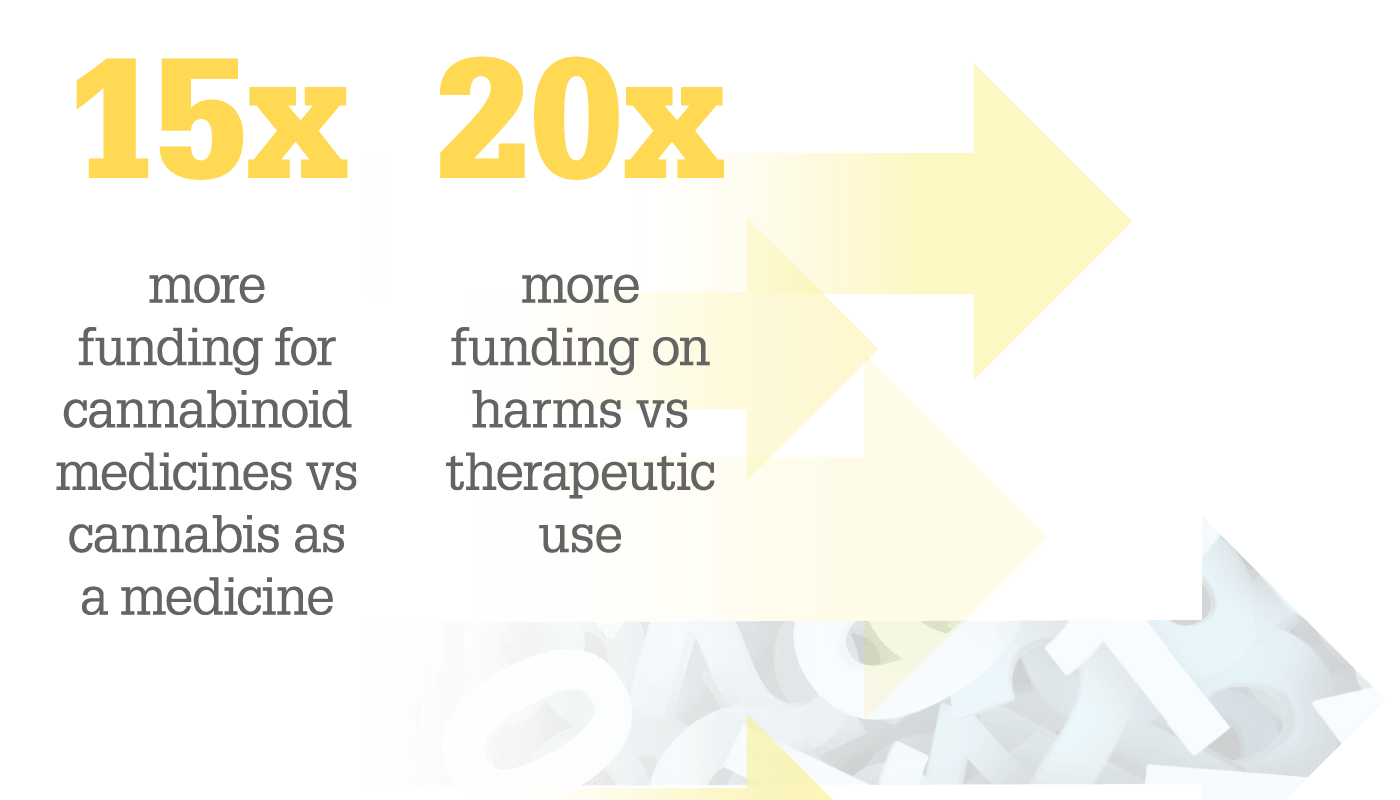 15x

more funding for cannabinoid medicines vs cannabis as a medicine

20x

more funding on harms vs therapeutic use